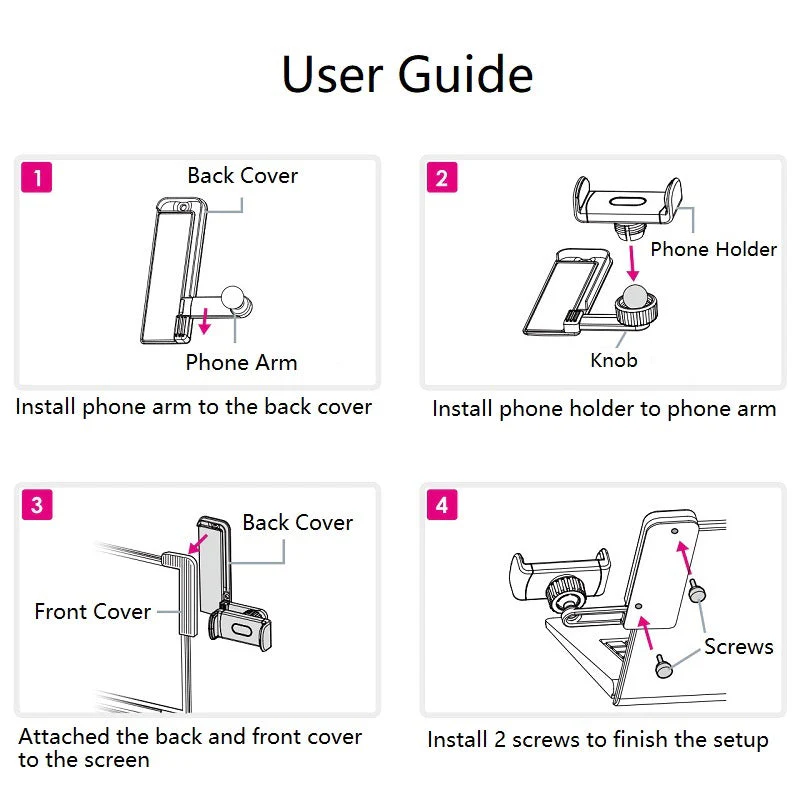 User Guide

1

Back Cover

Phone Arm

Install phone arm to the back cover

2

Phone Holder

Knob

Install phone holder to phone arm

3

Back Cover

Front Cover

Attached the back and front cover to the screen

4

Screws

Install 2 screws to finish the setup